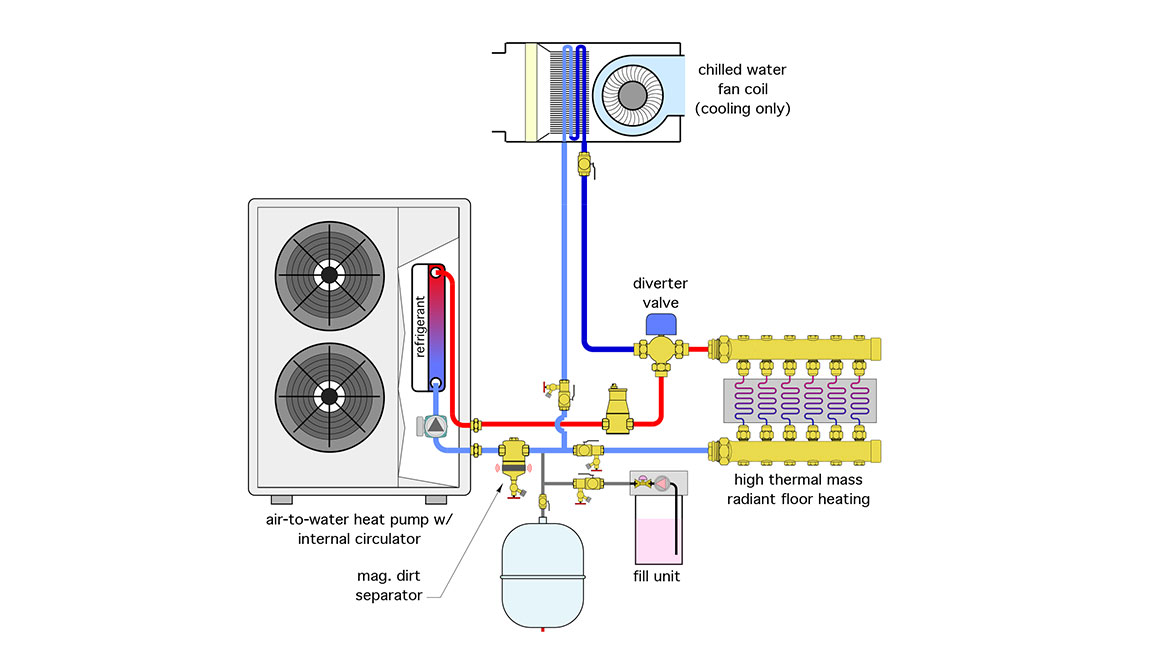 chilled water
fan coil
(cooling only)

refrigerant

diverter
valve

high thermal mass
radiant floor heating

air-to-water heat pump w/
internal circulator

mag. dirt
separator

fill unit